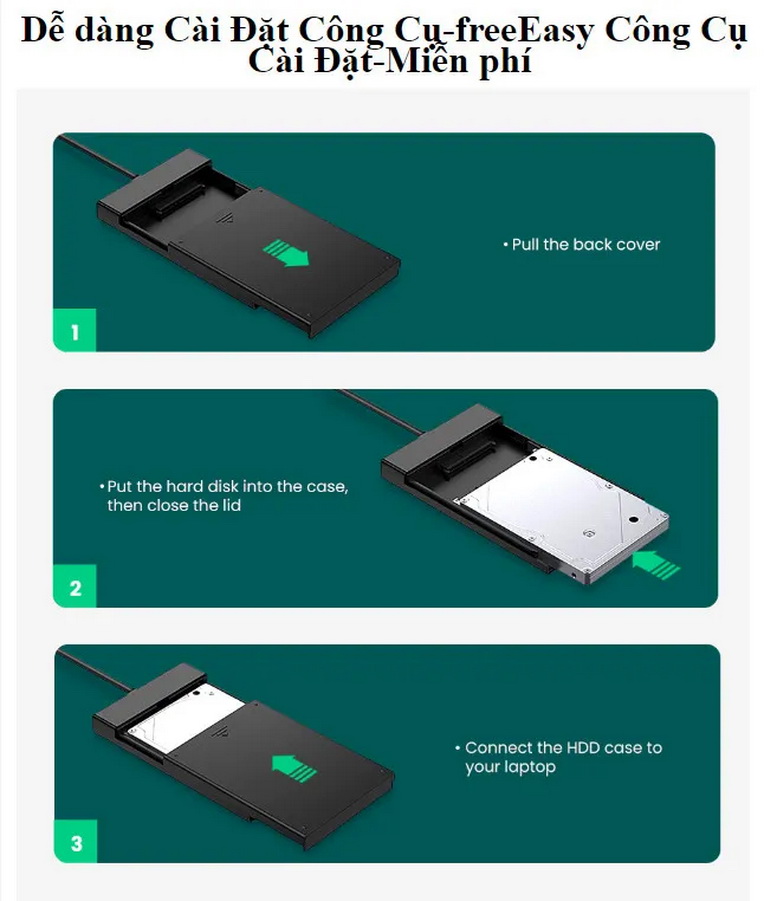 Dễ dàng Cài Đặt Công Cụ-freeEasy Công Cụ Cài Đặt-Miễn phí

• Pull the back cover

1

• Put the hard disk into the case, then close the lid

2

• Connect the HDD case to your laptop

3